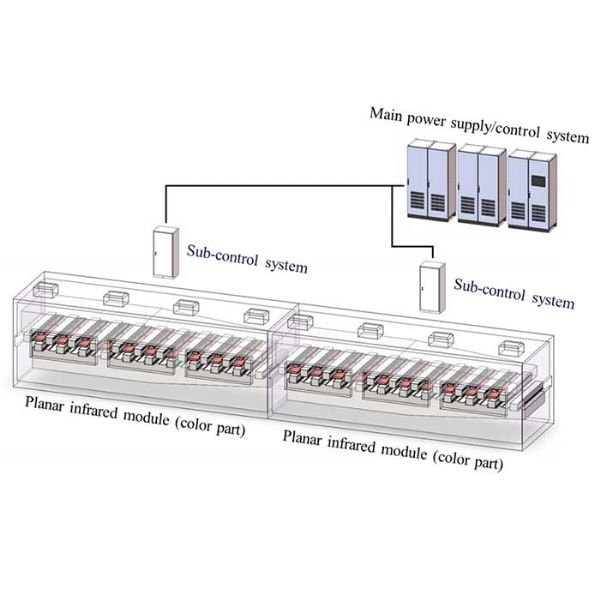 Main power supply/control system

Sub-control system

Sub-control system

Planar infrared module (color part)

Planar infrared module (color part)